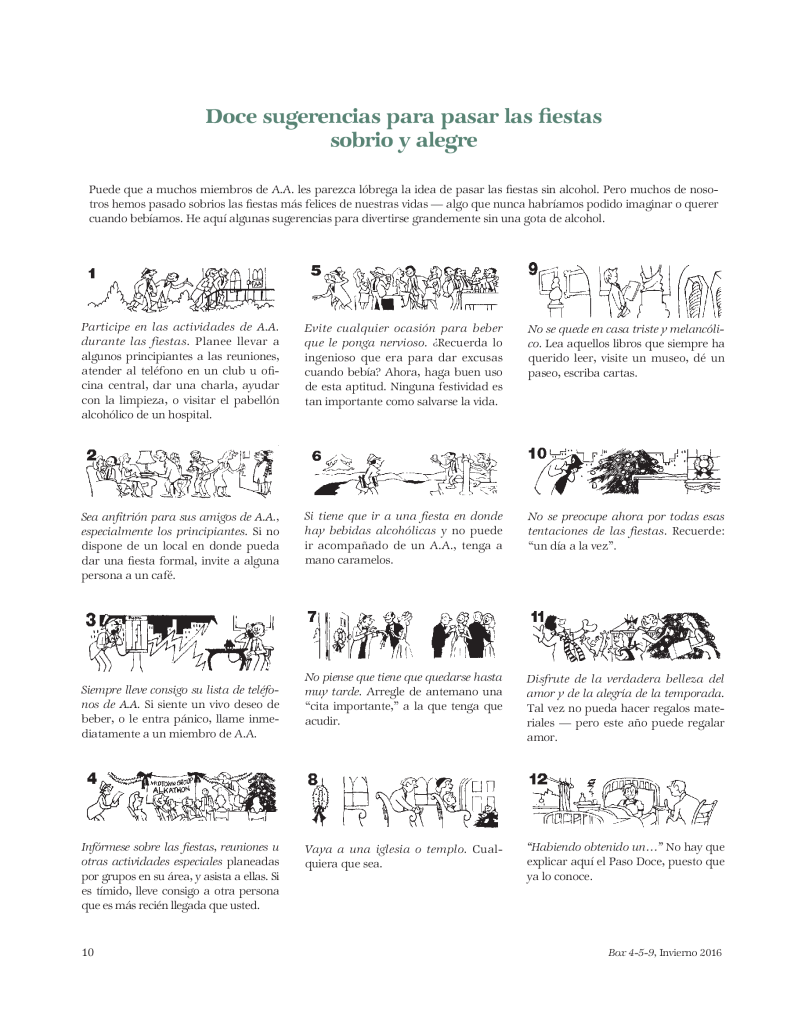 Doce sugerencias para pasar las fiestas sobrio y alegre

Puede que a muchos miembros de A.A. les parezca lóbrega la idea de pasar las fiestas sin alcohol. Pero muchos de nosotros hemos pasado sobrios las fiestas más felices de nuestras vidas — algo que nunca habríamos podido imaginar o querer cuando bebíamos. He aquí algunas sugerencias para divertirse grandemente sin una gota de alcohol.

1

Participe en las actividades de A.A. durante las fiestas. Planee llevar a algunos principiantes a las reuniones, atender al teléfono en un club u oficina central, dar una charla, ayudar con la limpieza, o visitar el pabellón alcohólico de un hospital.

2

Sea anfitrión para sus amigos de A.A., especialmente los principiantes. Si no dispone de un local en donde pueda dar una fiesta formal, invite a alguna persona a un café.

3

Siempre lleve consigo su lista de teléfonos de A.A. Si siente un vivo deseo de beber, o le entra pánico, llame inmediatamente a un miembro de A.A.

4

MIDTOWN GROUP ALKATHON

Infórmese sobre las fiestas, reuniones u otras actividades especiales planeadas por grupos en su área, y asista a ellas. Si es tímido, lleve consigo a otra persona que es más recién llegada que usted.

5

Evite cualquier ocasión para beber que le ponga nervioso. ¿Recuerda lo ingenioso que era para dar excusas cuando bebía? Ahora, haga buen uso de esta aptitud. Ninguna festividad es tan importante como salvarse la vida.

6

Si tiene que ir a una fiesta en donde hay bebidas alcohólicas y no puede ir acompañado de un A.A., tenga a mano caramelos.

7

No piense que tiene que quedarse hasta muy tarde. Arregle de antemano una “cita importante,” a la que tenga que acudir.

8

Vaya a una iglesia o templo. Cualquiera que sea.

9

No se quede en casa triste y melancólico. Lea aquellos libros que siempre ha querido leer, visite un museo, dé un paseo, escriba cartas.

10

No se preocupe ahora por todas esas tentaciones de las fiestas. Recuerde: “un día a la vez”.

11

Disfrute de la verdadera belleza del amor y de la alegría de la temporada. Tal vez no pueda hacer regalos materiales — pero este año puede regalar amor.

12

“Habiendo obtenido un…” No hay que explicar aquí el Paso Doce, puesto que ya lo conoce.

10

Box 4-5-9, Invierno 2016